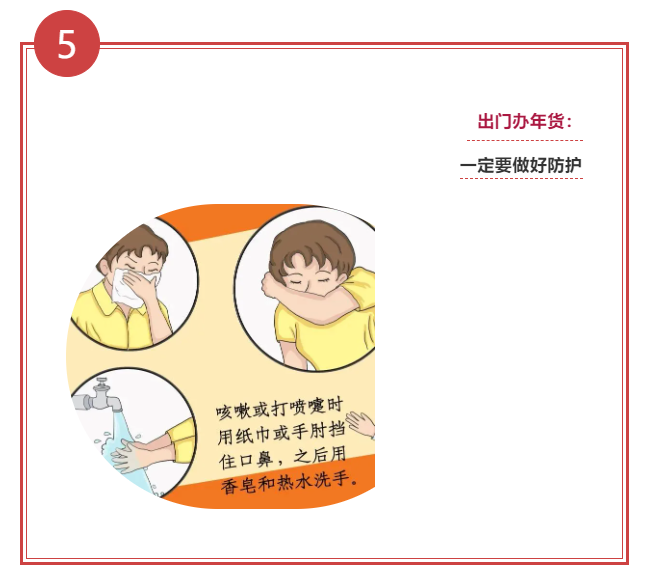 5

出门办年货：

一定要做好防护

咳嗽或打喷嚏时用纸巾或手肘挡住口鼻，之后用香皂和热水洗手。